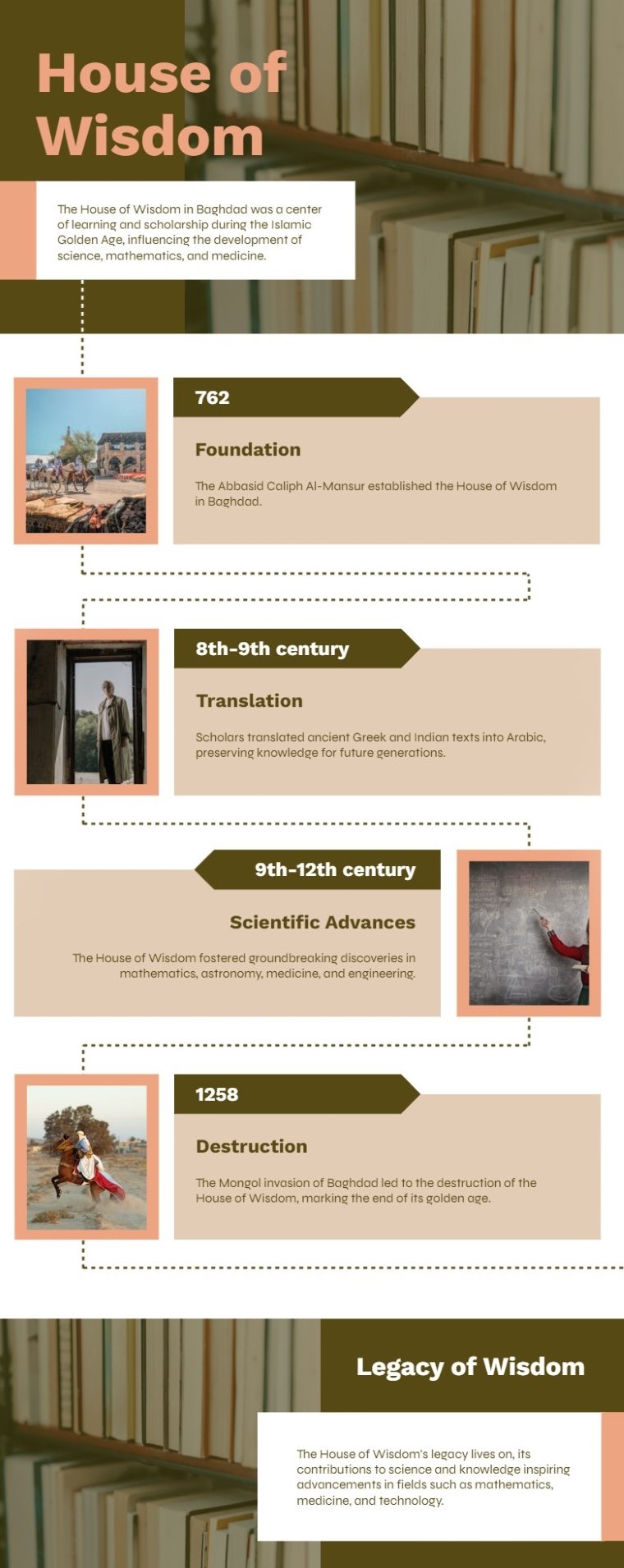 House of Wisdom

The House of Wisdom in Baghdad was a center of learning and scholarship during the Islamic Golden Age, influencing the development of science, mathematics, and medicine.

762

Foundation

The Abbasid Caliph Al-Mansur established the House of Wisdom in Baghdad.

8th-9th century

Translation

Scholars translated ancient Greek and Indian texts into Arabic, preserving knowledge for future generations.

9th-12th century

Scientific Advances

The House of Wisdom fostered groundbreaking discoveries in mathematics, astronomy, medicine, and engineering.

1258

Destruction

The Mongol invasion of Baghdad led to the destruction of the House of Wisdom, marking the end of its golden age.

Legacy of Wisdom

The House of Wisdom's legacy lives on, its contributions to science and knowledge inspiring advancements in fields such as mathematics, medicine, and technology.